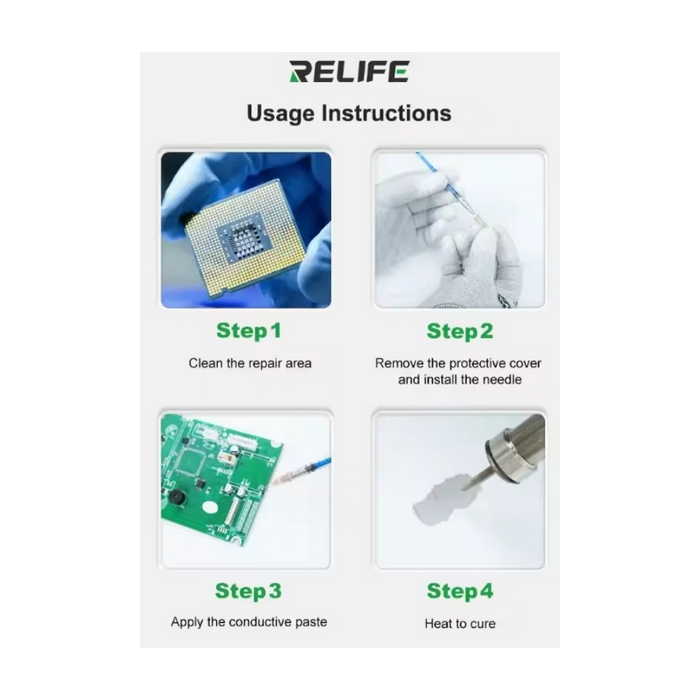 RELIFE

Usage Instructions

Step 1

Clean the repair area

Step 2

Remove the protective cover and install the needle

Step 3

Apply the conductive paste

Step 4

Heat to cure